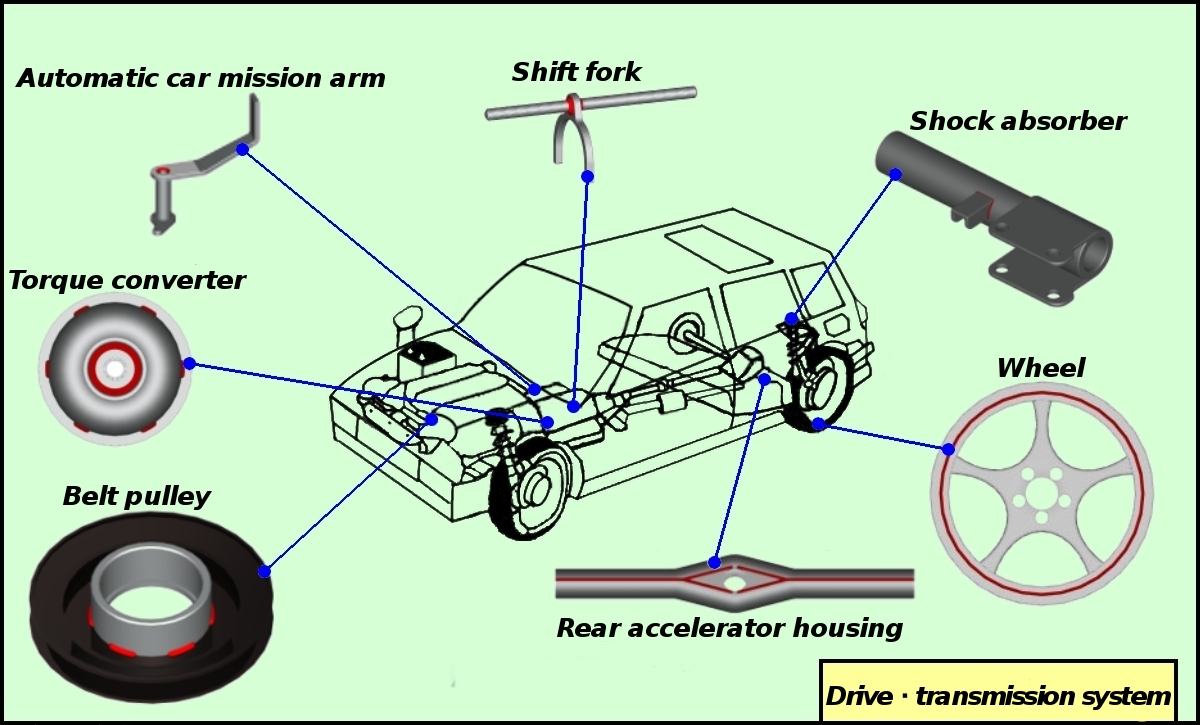 Automatic car mission arm

Shift fork

Shock absorber

Torque converter

Wheel

Belt pulley

Rear accelerator housing

Drive · transmission system