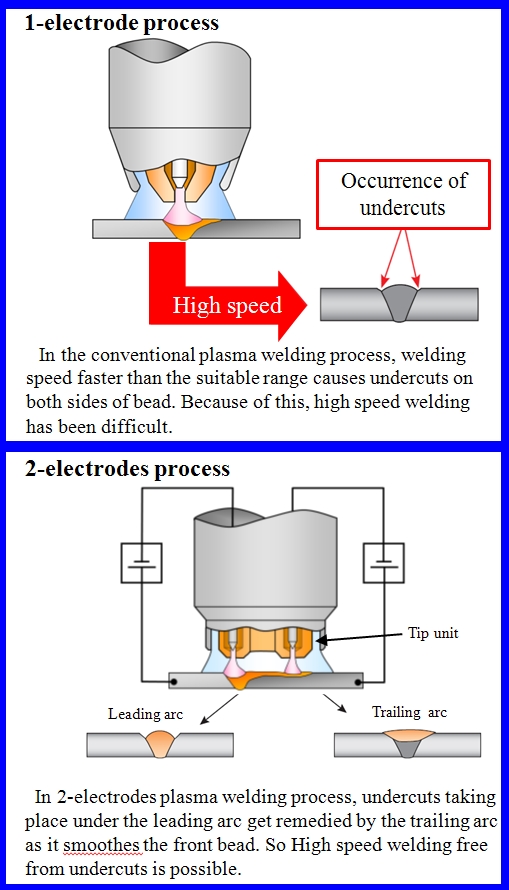 1-electrode process

Occurrence of undercuts

High speed

In the conventional plasma welding process, welding speed faster than the suitable range causes undercuts on both sides of bead. Because of this, high speed welding has been difficult.

2-electrodes process

Tip unit

Leading arc

Trailing arc

In 2-electrodes plasma welding process, undercuts taking place under the leading arc get remedied by the trailing arc as it smoothes the front bead. So High speed welding free from undercuts is possible.