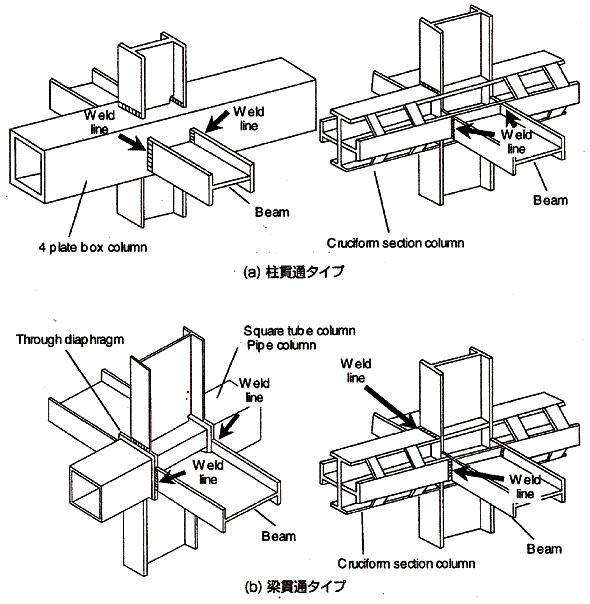 Weld line

Weld line

Beam

4 plate box column

Weld line

Beam

Cruciform section column

(a) 柱貫通タイプ

Through diaphragm

Square tube column
Pipe column

Weld line

Weld line

Beam

Weld line

Weld line

Beam

Cruciform section column

(b) 梁貫通タイプ