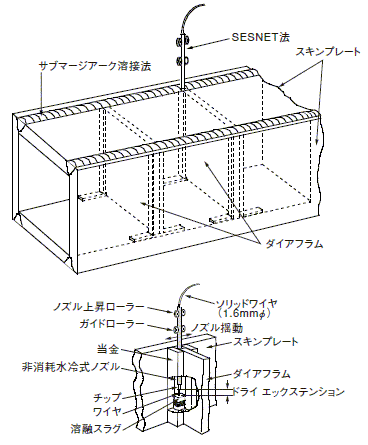 SESNET法
スキンプレート
サブマージアーク溶接法
ダイアフラム

ノズル上昇ローラー
ソリッドワイヤ
（1.6mm$\phi$）
ガイドローラー
ノズル揺動
スキンプレート
当金
非消耗水冷式ノズル
ダイアフラム
ドライ エックステンション
チップ
ワイヤ
溶融スラグ